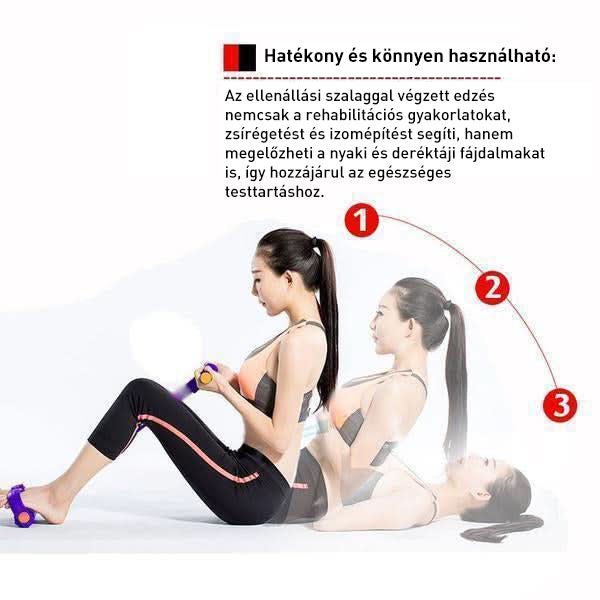 Hatékony és könnyen használható:

Az ellenállási szalaggal végzett edzés nemcsak a rehabilitációs gyakorlatokat, zsírégetést és izomépítést segíti, hanem megelőzheti a nyaki és deréktáji fájdalmakat is, így hozzájárul az egészséges testtartáshoz.

1
2
3